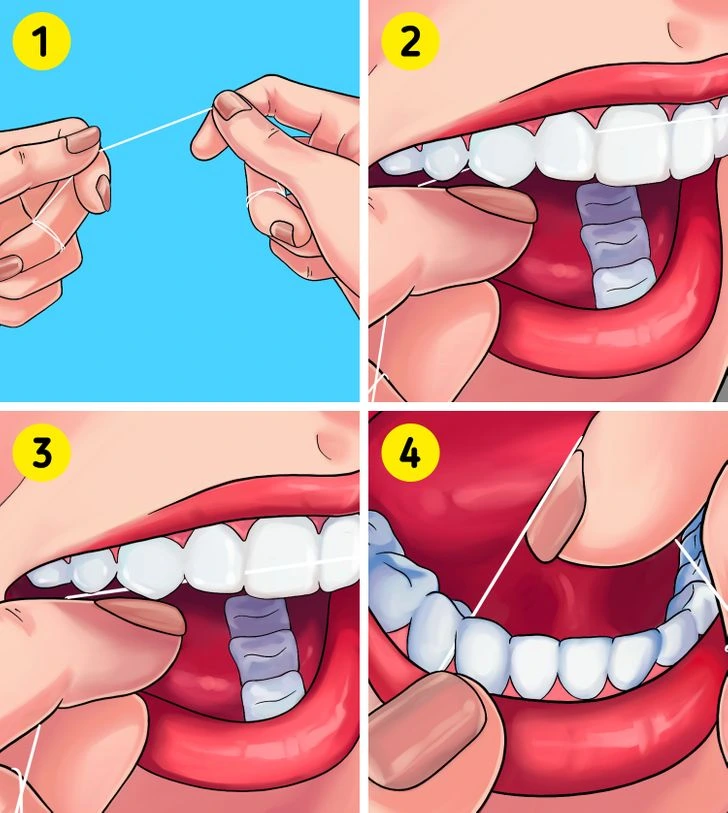 1

2

3

4